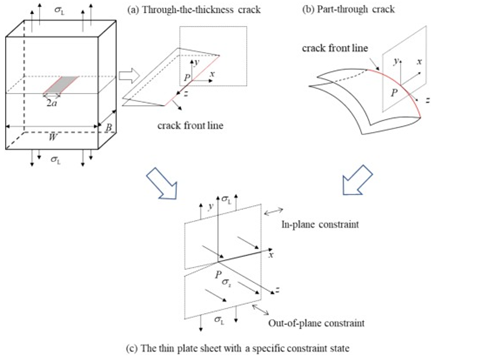 $\sigma_L$

(a) Through-the-thickness crack

(b) Part-through crack

$2a$

$W$

$B$

$\sigma_L$

$y$

$P$

$x$

$z$

crack front line

crack front line

$y$

$x$

$P$

$z$

$y$

$\sigma_L$

In-plane constraint

$x$

$P$

$\sigma_z$

$z$

$\sigma_L$

Out-of-plane constraint

(c) The thin plate sheet with a specific constraint state